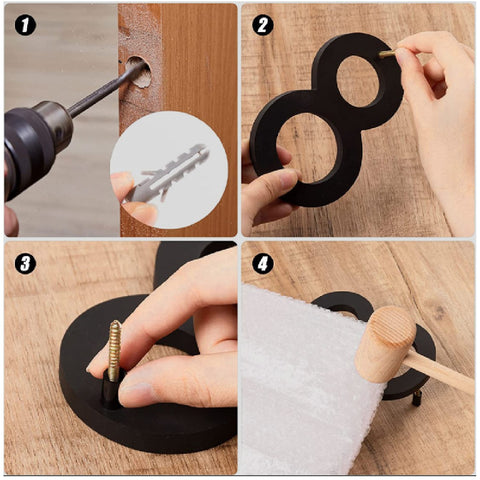 1
2
3
4