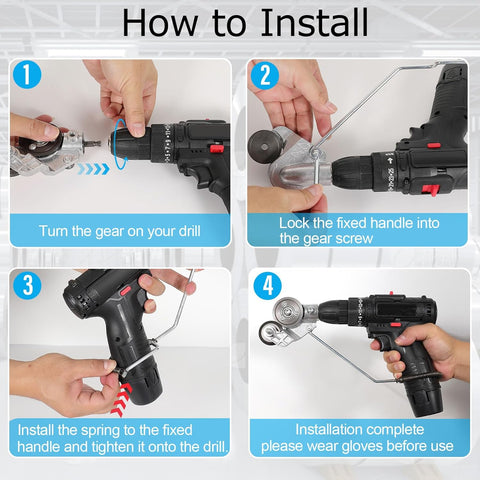 How to Install

1

Turn the gear on your drill

2

Lock the fixed handle into the gear screw

3

Install the spring to the fixed handle and tighten it onto the drill.

4

Installation complete please wear gloves before use