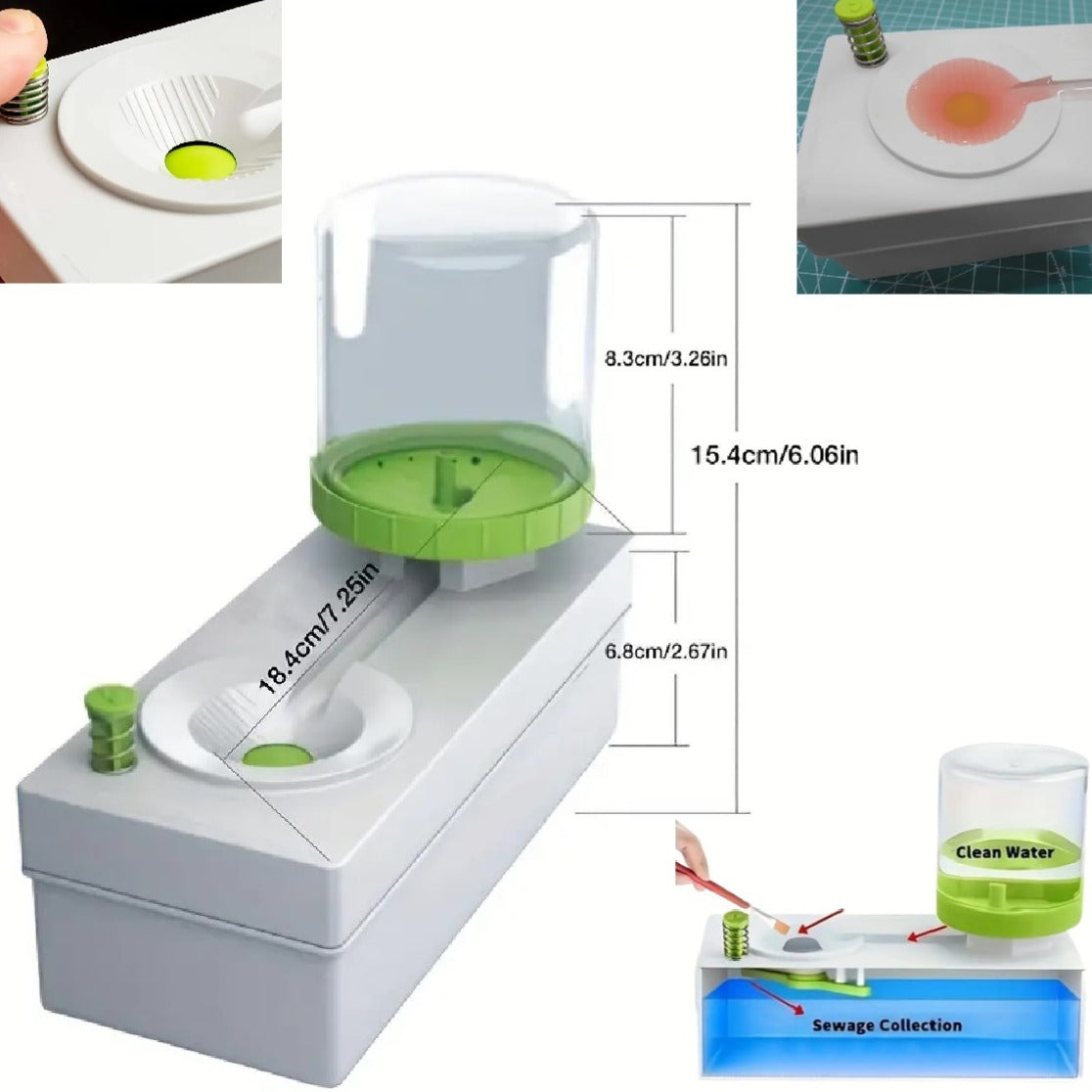 8.3cm/3.26in

15.4cm/6.06in

18.4cm/7.25in

6.8cm/2.67in

Clean Water

Sewage Collection