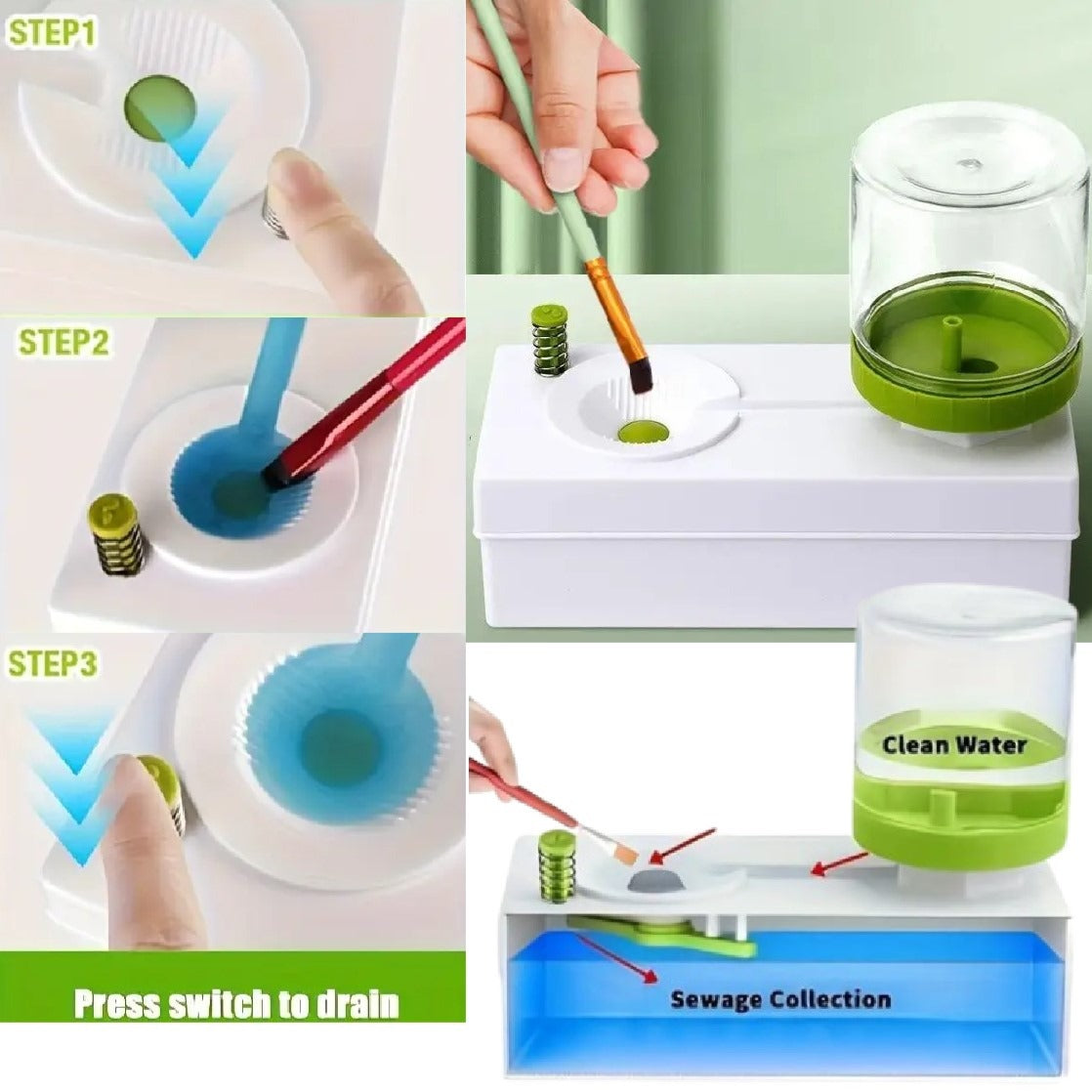 STEP1

STEP2

STEP3

Press switch to drain

Clean Water

Sewage Collection