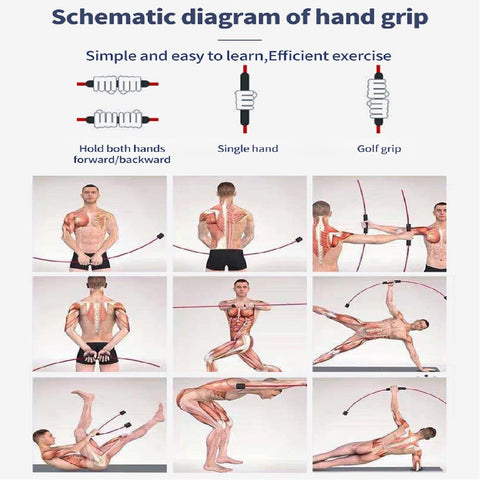 Schematic diagram of hand grip

Simple and easy to learn,Efficient exercise

Hold both hands forward/backward

Single hand

Golf grip