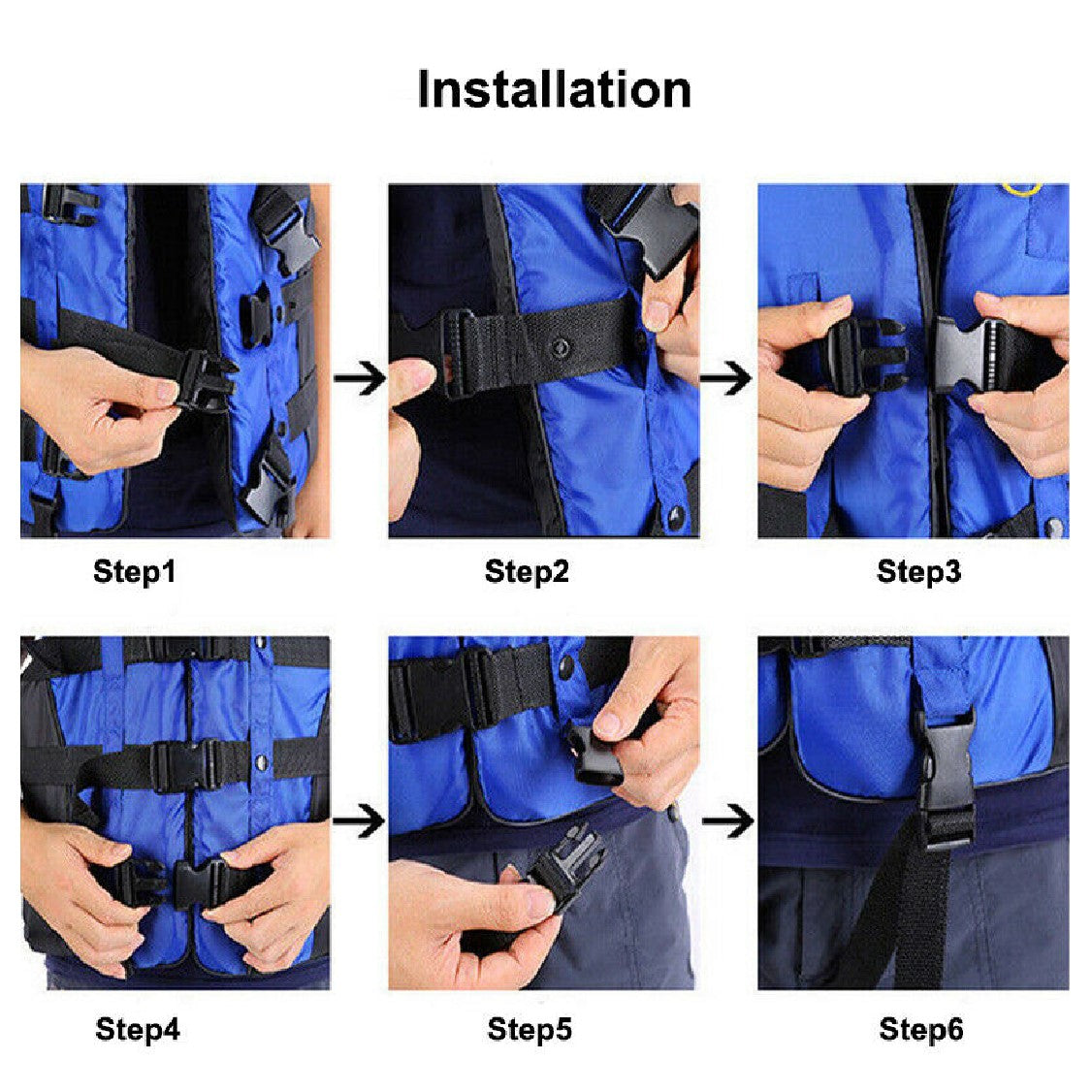 Installation

Step1

Step2

Step3

Step4

Step5

Step6