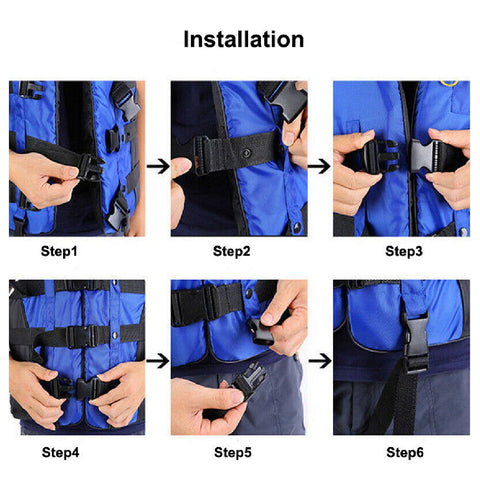 Installation

Step1

Step2

Step3

Step4

Step5

Step6