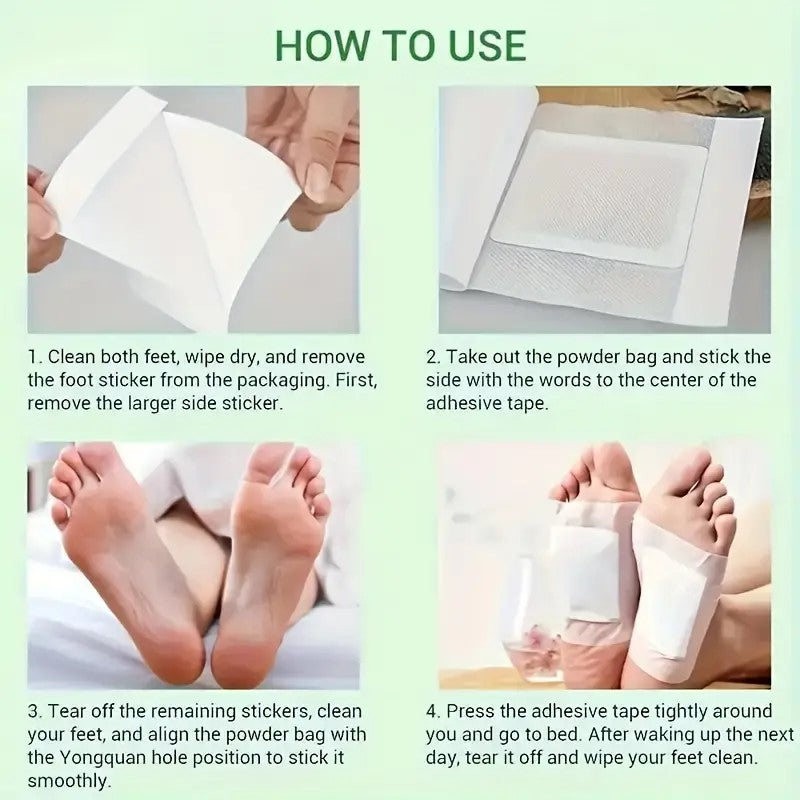 HOW TO USE

1. Clean both feet, wipe dry, and remove the foot sticker from the packaging. First, remove the larger side sticker.

2. Take out the powder bag and stick the side with the words to the center of the adhesive tape.

3. Tear off the remaining stickers, clean your feet, and align the powder bag with the Yongquan hole position to stick it smoothly.

4. Press the adhesive tape tightly around you and go to bed. After waking up the next day, tear it off and wipe your feet clean.