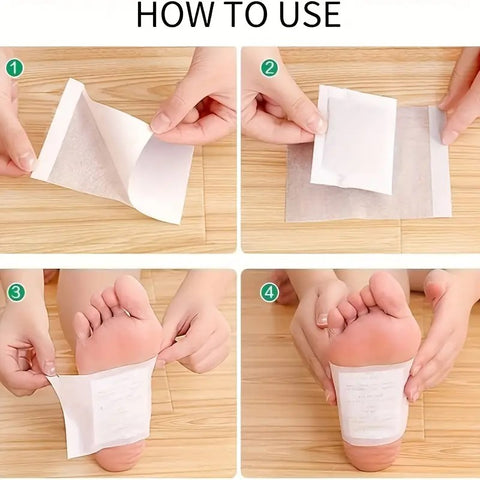 HOW TO USE

1

2

3

4