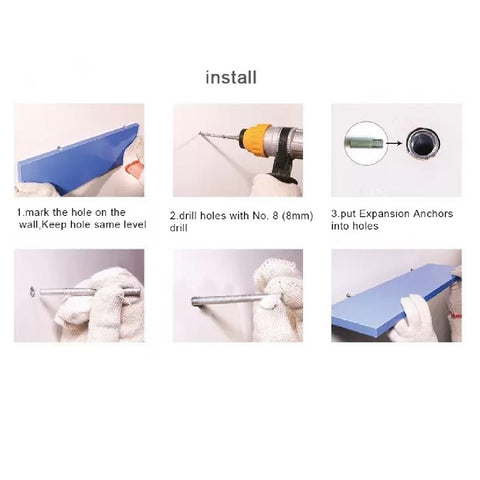 install

1.mark the hole on the wall,Keep hole same level

2.drill holes with No. 8 (8mm) drill

3.put Expansion Anchors into holes